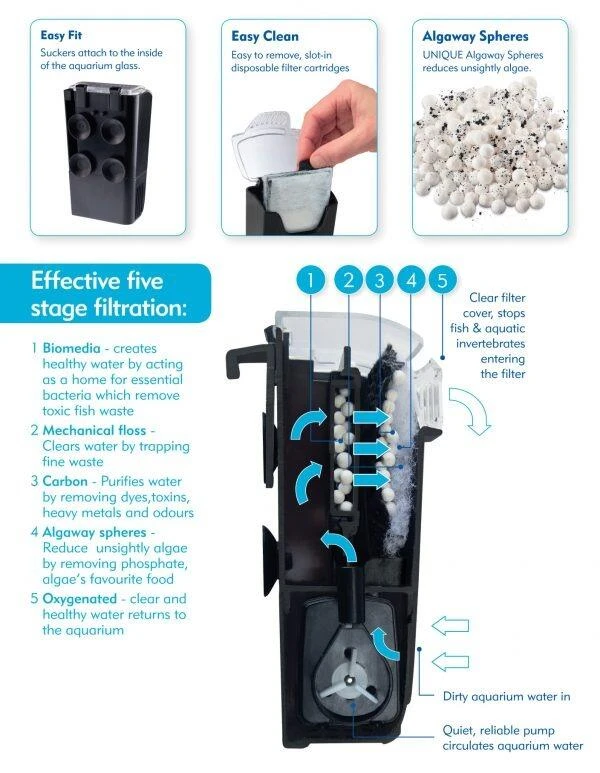 Easy Fit
Suckers attach to the inside of the aquarium glass.

Easy Clean
Easy to remove, slot-in disposable filter cartridges

Algaway Spheres
UNIQUE Algaway Spheres reduces unsightly algae.

Effective five stage filtration:

1 Biomedia - creates healthy water by acting as a home for essential bacteria which remove toxic fish waste

2 Mechanical floss - Clears water by trapping fine waste

3 Carbon - Purifies water by removing dyes,toxins, heavy metals and odours

4 Algaway spheres - Reduce unsightly algae by removing phosphate, algae's favourite food

5 Oxygenated - clear and healthy water returns to the aquarium

1 2 3 4 5

Clear filter cover, stops fish & aquatic invertebrates entering the filter

Dirty aquarium water in

Quiet, reliable pump circulates aquarium water