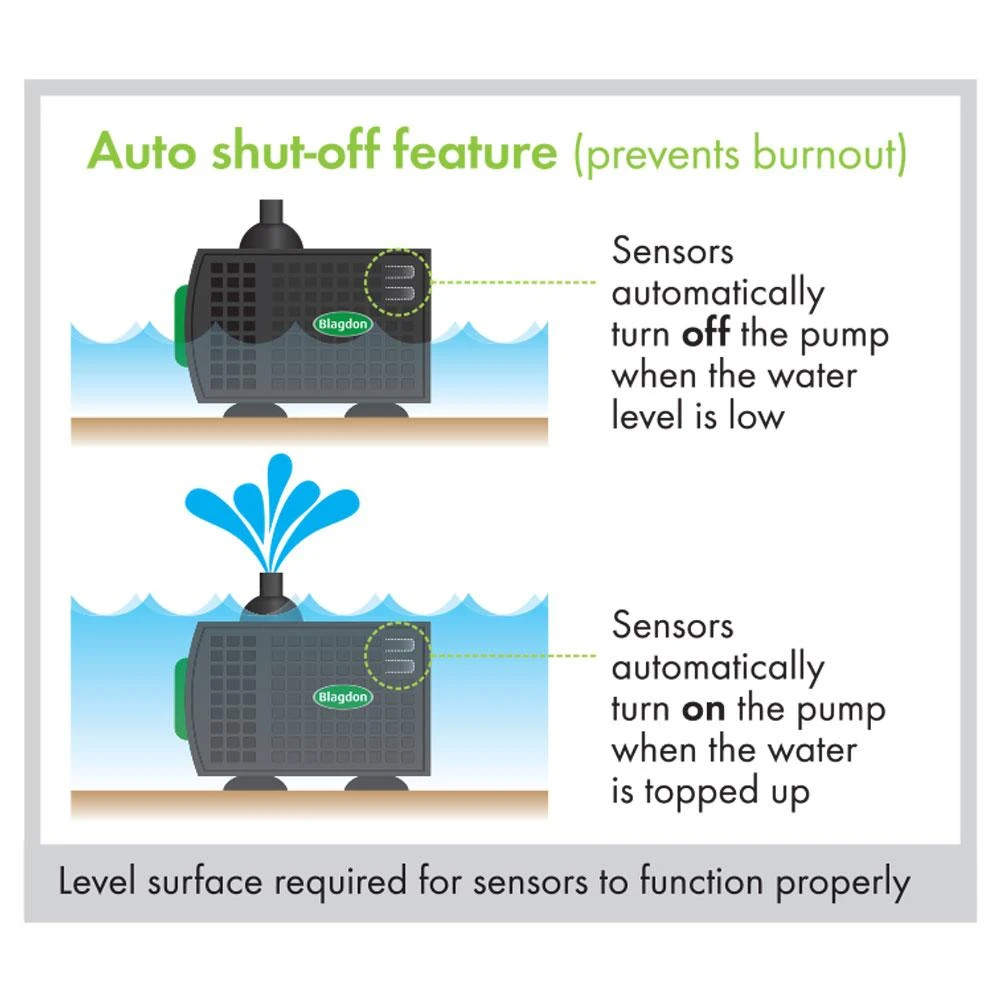 Auto shut-off feature (prevents burnout)

Blagdon

Sensors automatically turn off the pump when the water level is low

Blagdon

Sensors automatically turn on the pump when the water is topped up

Level surface required for sensors to function properly